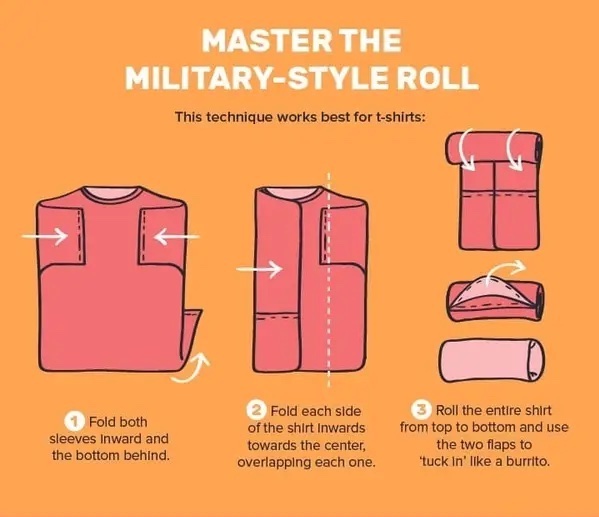 MASTER THE MILITARY-STYLE ROLL

This technique works best for t-shirts:

1 Fold both sleeves inward and the bottom behind.

2 Fold each side of the shirt inwards towards the center, overlapping each one.

3 Roll the entire shirt from top to bottom and use the two flaps to 'tuck in' like a burrito.