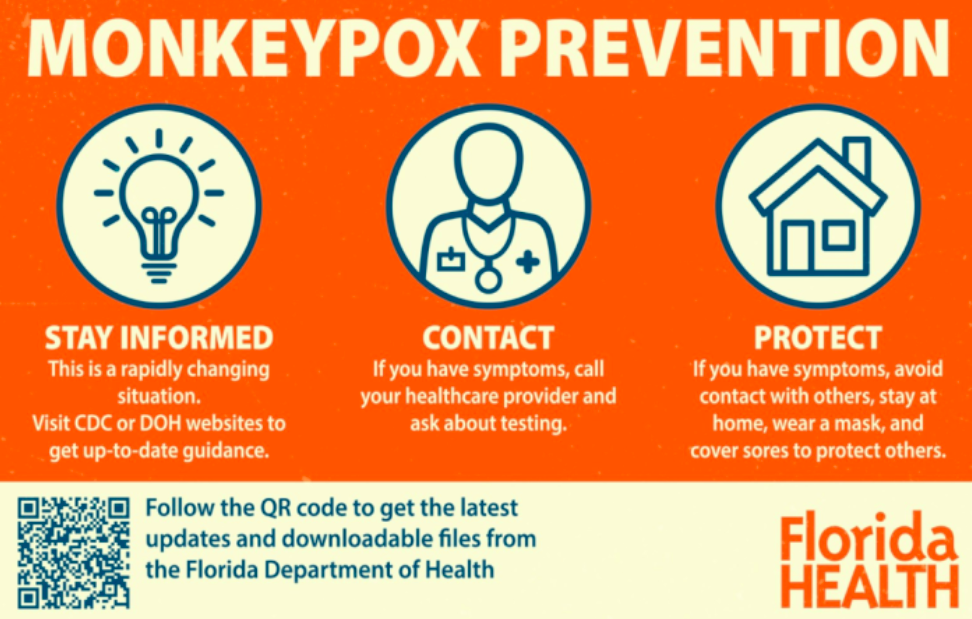 MONKEYPOX PREVENTION

STAY INFORMED
This is a rapidly changing situation.
Visit CDC or DOH websites to get up-to-date guidance.

CONTACT
If you have symptoms, call your healthcare provider and ask about testing.

PROTECT
If you have symptoms, avoid contact with others, stay at home, wear a mask, and cover sores to protect others.

Follow the QR code to get the latest updates and downloadable files from the Florida Department of Health

Florida
HEALTH