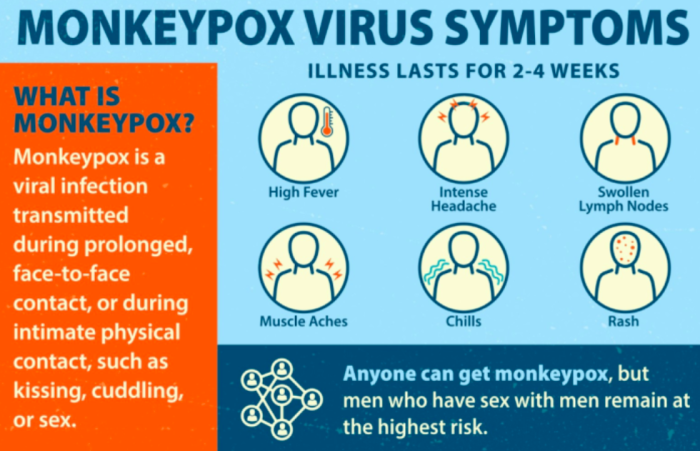 MONKEYPOX VIRUS SYMPTOMS

WHAT IS MONKEYPOX?

Monkeypox is a viral infection transmitted during prolonged, face-to-face contact, or during intimate physical contact, such as kissing, cuddling, or sex.

ILLNESS LASTS FOR 2-4 WEEKS

High Fever

Intense Headache

Swollen Lymph Nodes

Muscle Aches

Chills

Rash

Anyone can get monkeypox, but men who have sex with men remain at the highest risk.