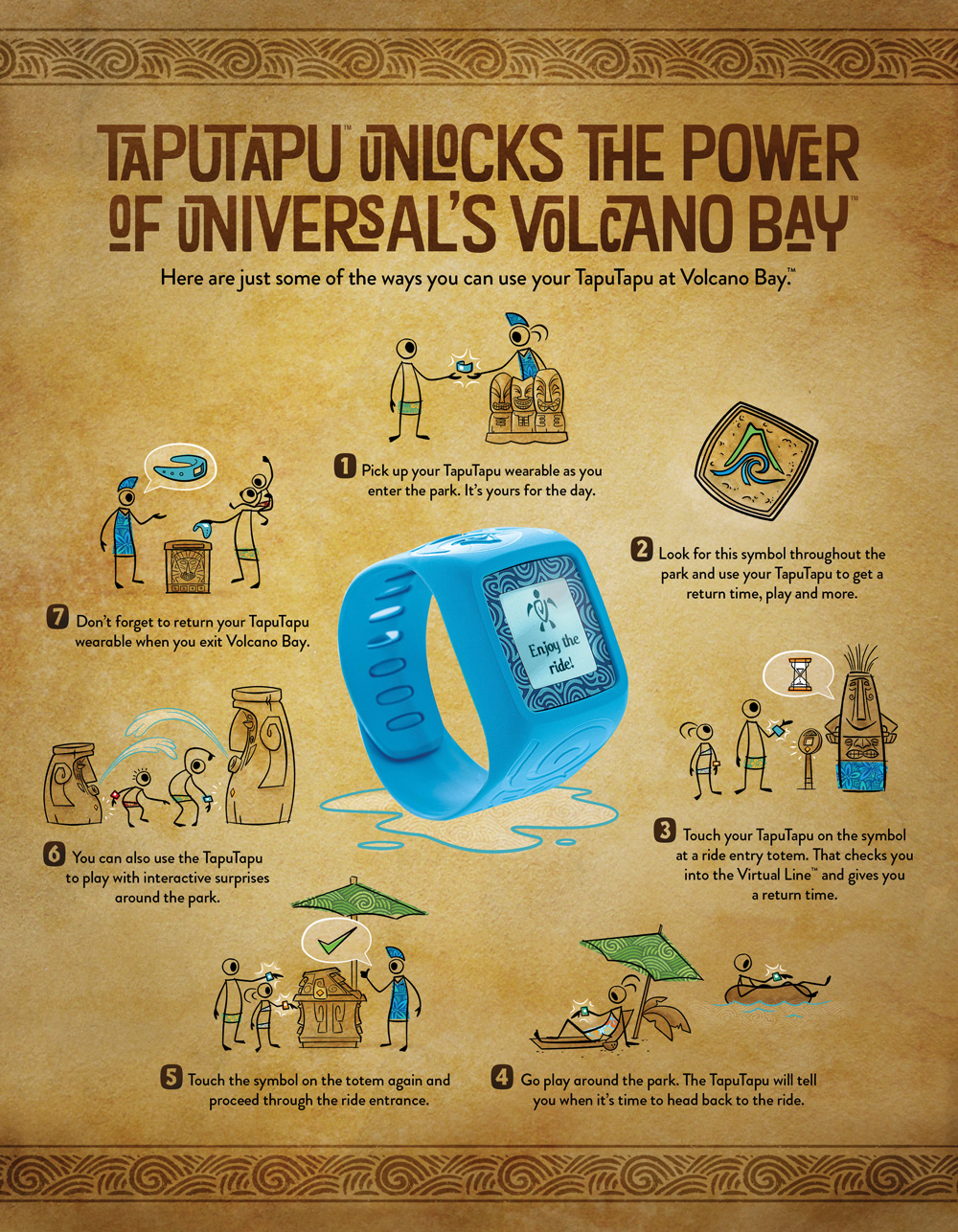 TAPUTAPU™ UNLOCKS THE POWER OF UNIVERSAL'S VOLCANO BAY™

Here are just some of the ways you can use your TapuTapu at Volcano Bay.™

1 Pick up your TapuTapu wearable as you enter the park. It's yours for the day.

2 Look for this symbol throughout the park and use your TapuTapu to get a return time, play and more.

Enjoy the ride!

3 Touch your TapuTapu on the symbol at a ride entry totem. That checks you into the Virtual Line™ and gives you a return time.

4 Go play around the park. The TapuTapu will tell you when it's time to head back to the ride.

5 Touch the symbol on the totem again and proceed through the ride entrance.

6 You can also use the TapuTapu to play with interactive surprises around the park.

7 Don't forget to return your TapuTapu wearable when you exit Volcano Bay.