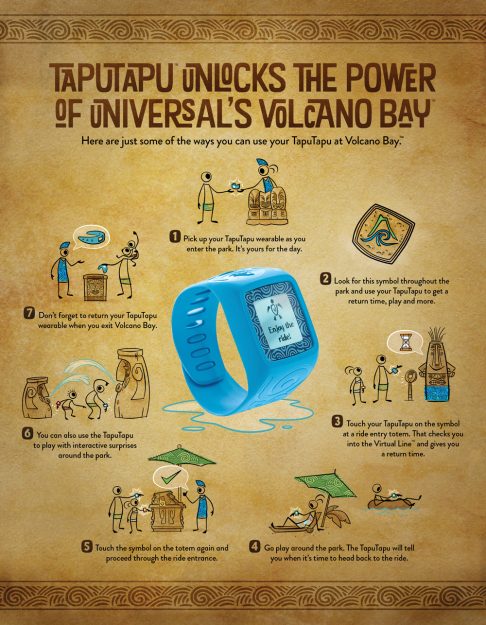 TAPUTAPU™ UNLOCKS THE POWER OF UNIVERSAL'S VOLCANO BAY™

Here are just some of the ways you can use your TapuTapu at Volcano Bay.™

1 Pick up your TapuTapu wearable as you enter the park. It's yours for the day.

2 Look for this symbol throughout the park and use your TapuTapu to get a return time, play and more.

Enjoy the ride!

3 Touch your TapuTapu on the symbol at a ride entry totem. That checks you into the Virtual Line™ and gives you a return time.

4 Go play around the park. The TapuTapu will tell you when it's time to head back to the ride.

5 Touch the symbol on the totem again and proceed through the ride entrance.

6 You can also use the TapuTapu to play with interactive surprises around the park.

7 Don't forget to return your TapuTapu wearable when you exit Volcano Bay.